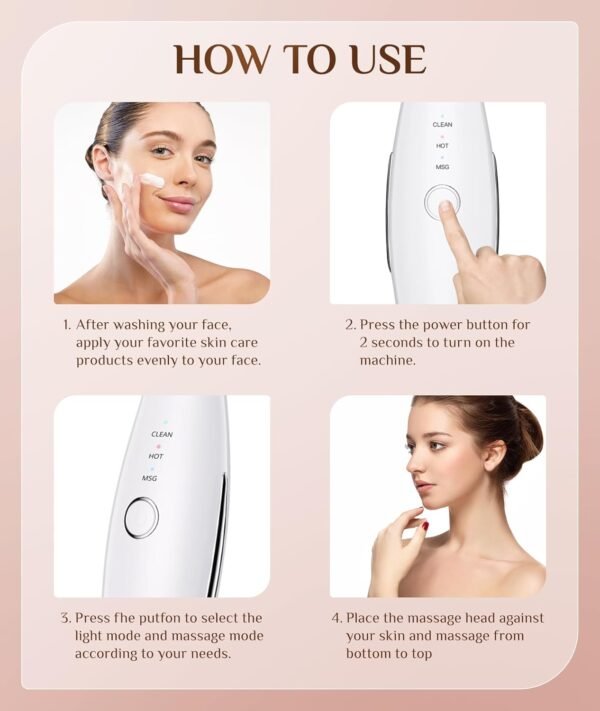 HOW TO USE

CLEAN
HOT
MSG

1. After washing your face, apply your favorite skin care products evenly to your face.

2. Press the power button for 2 seconds to turn on the machine.

CLEAN
HOT
MSG

3. Press fhe putfon to select the light mode and massage mode according to your needs.

4. Place the massage head against your skin and massage from bottom to top